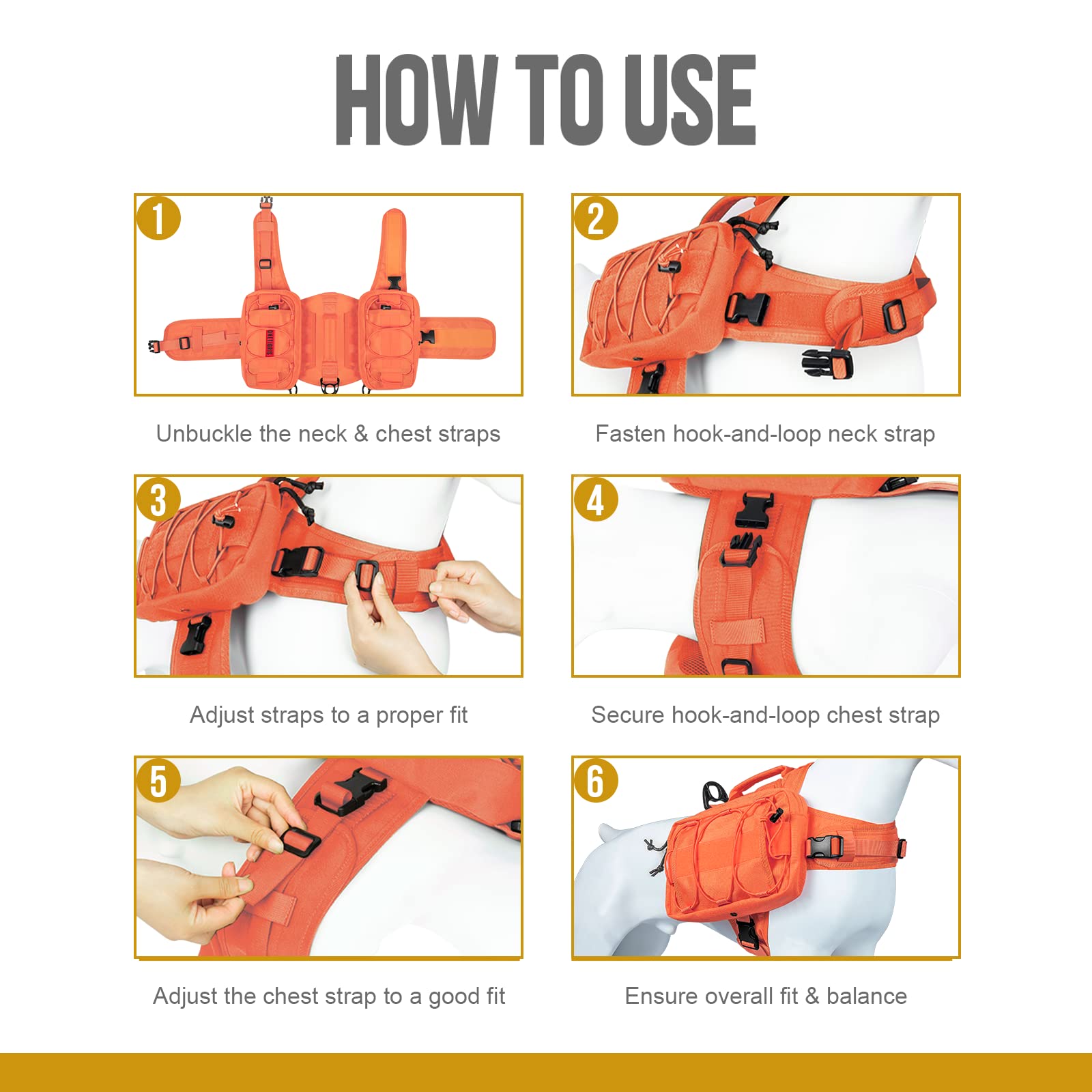 HOW TO USE

1

ONETIGRIS

Unbuckle the neck & chest straps

2

Fasten hook-and-loop neck strap

3

Adjust straps to a proper fit

4

Secure hook-and-loop chest strap

5

Adjust the chest strap to a good fit

6

Ensure overall fit & balance